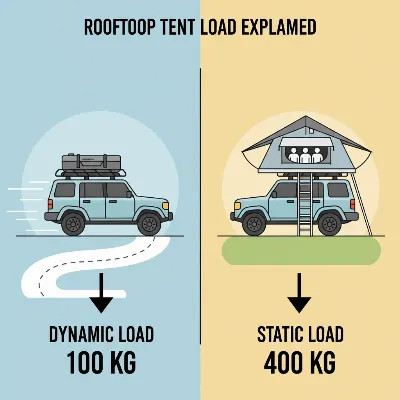 ROOFTOOP TENT LOAD EXPLAMED

DYNAMIC LOAD
100 KG

STATIC LOAD
400 KG