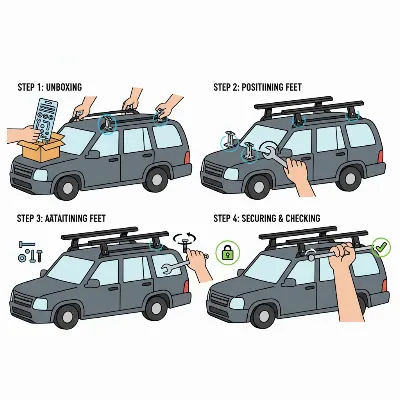 STEP 1: UNBOXING

STEP 2: POSITIINING FEET

STEP 3: AATAITINING FEET

STEP 4: SECURING & CHECKING