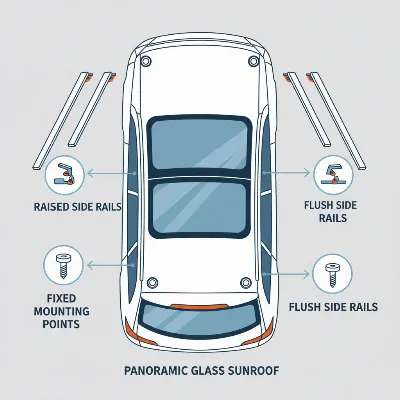 RAISED SIDE RAILS

FLUSH SIDE RAILS

FIXED MOUNTING POINTS

FLUSH SIDE RAILS

PANORAMIC GLASS SUNROOF